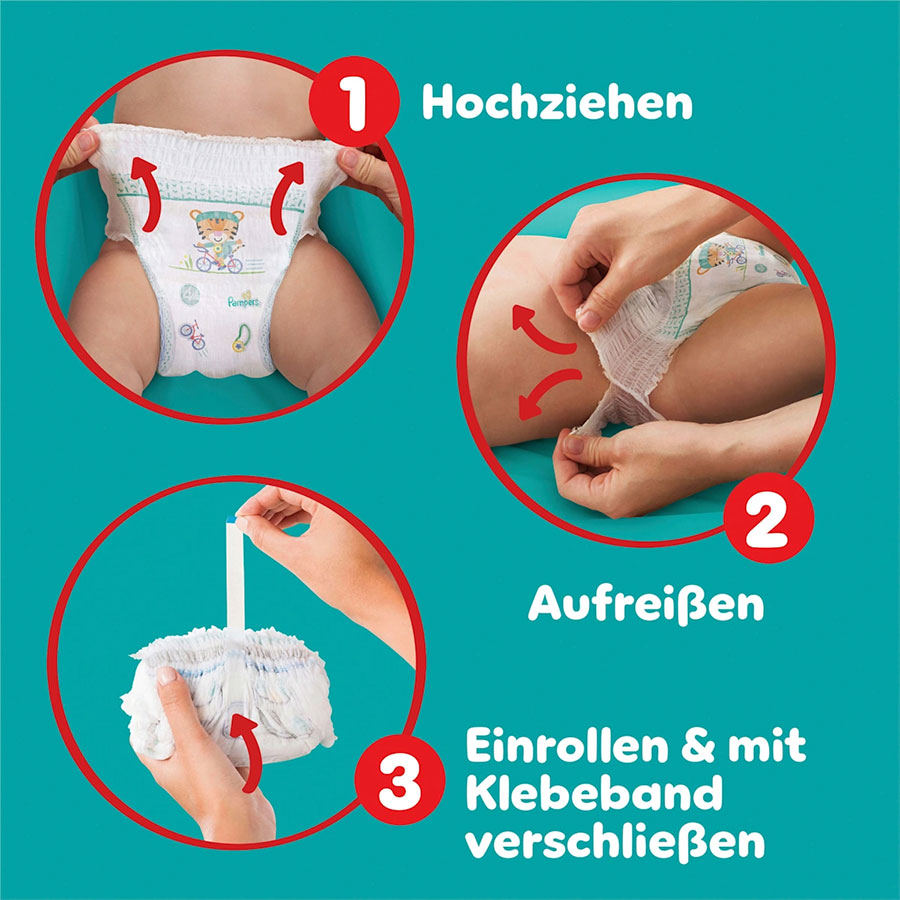 1 Hochziehen

Pampers

2

Aufreißen

3 Einrollen & mit Klebeband verschließen